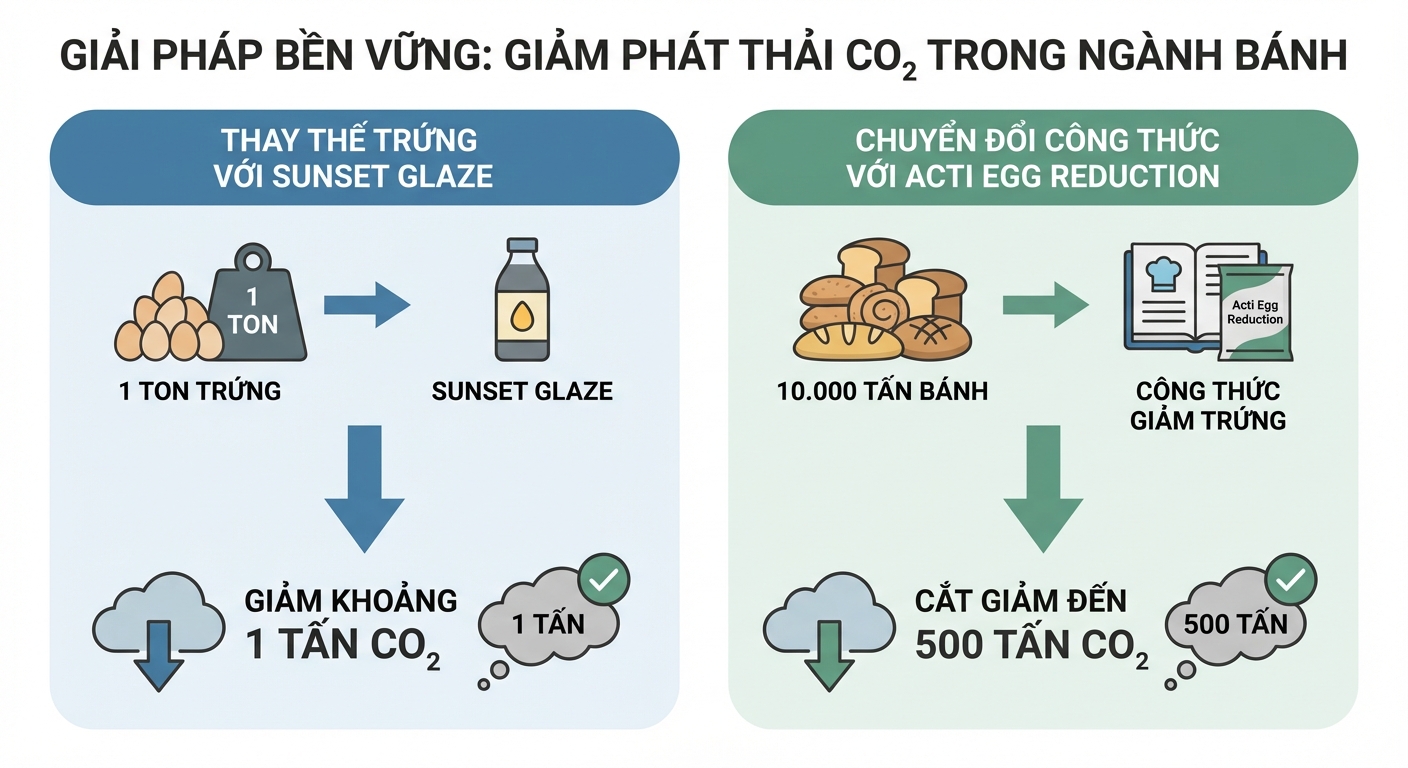 GIẢI PHÁP BỀN VỮNG: GIẢM PHÁT THẢI $CO_2$ TRONG NGÀNH BÁNH

THAY THẾ TRỨNG VỚI SUNSET GLAZE

1 TON

1 TON TRỨNG

SUNSET GLAZE

GIẢM KHOẢNG 1 TẤN $CO_2$

1 TẤN

CHUYỂN ĐỔI CÔNG THỨC VỚI ACTI EGG REDUCTION

Acti Egg Reduction

10.000 TẤN BÁNH

CÔNG THỨC GIẢM TRỨNG

CẮT GIẢM ĐẾN 500 TẤN $CO_2$

500 TẤN