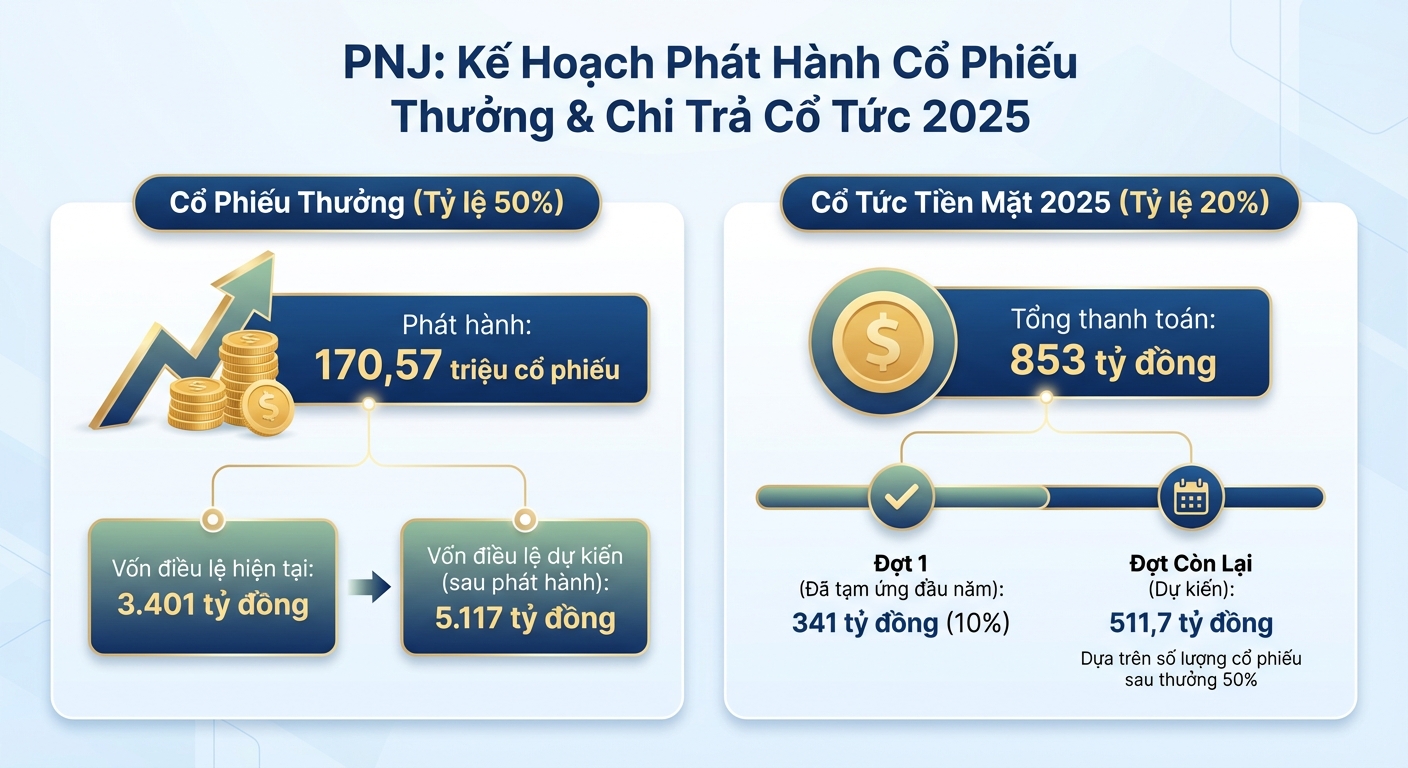 PNJ: Kế Hoạch Phát Hành Cổ Phiếu Thưởng & Chi Trả Cổ Tức 2025

Cổ Phiếu Thưởng (Tỷ lệ 50%)

Phát hành:
170,57 triệu cổ phiếu

Vốn điều lệ hiện tại:
3.401 tỷ đồng

Vốn điều lệ dự kiến (sau phát hành):
5.117 tỷ đồng

Cổ Tức Tiền Mặt 2025 (Tỷ lệ 20%)

Tổng thanh toán:
853 tỷ đồng

Đợt 1
(Đã tạm ứng đầu năm):
341 tỷ đồng (10%)

Đợt Còn Lại
(Dự kiến):
511,7 tỷ đồng
Dựa trên số lượng cổ phiếu sau thưởng 50%