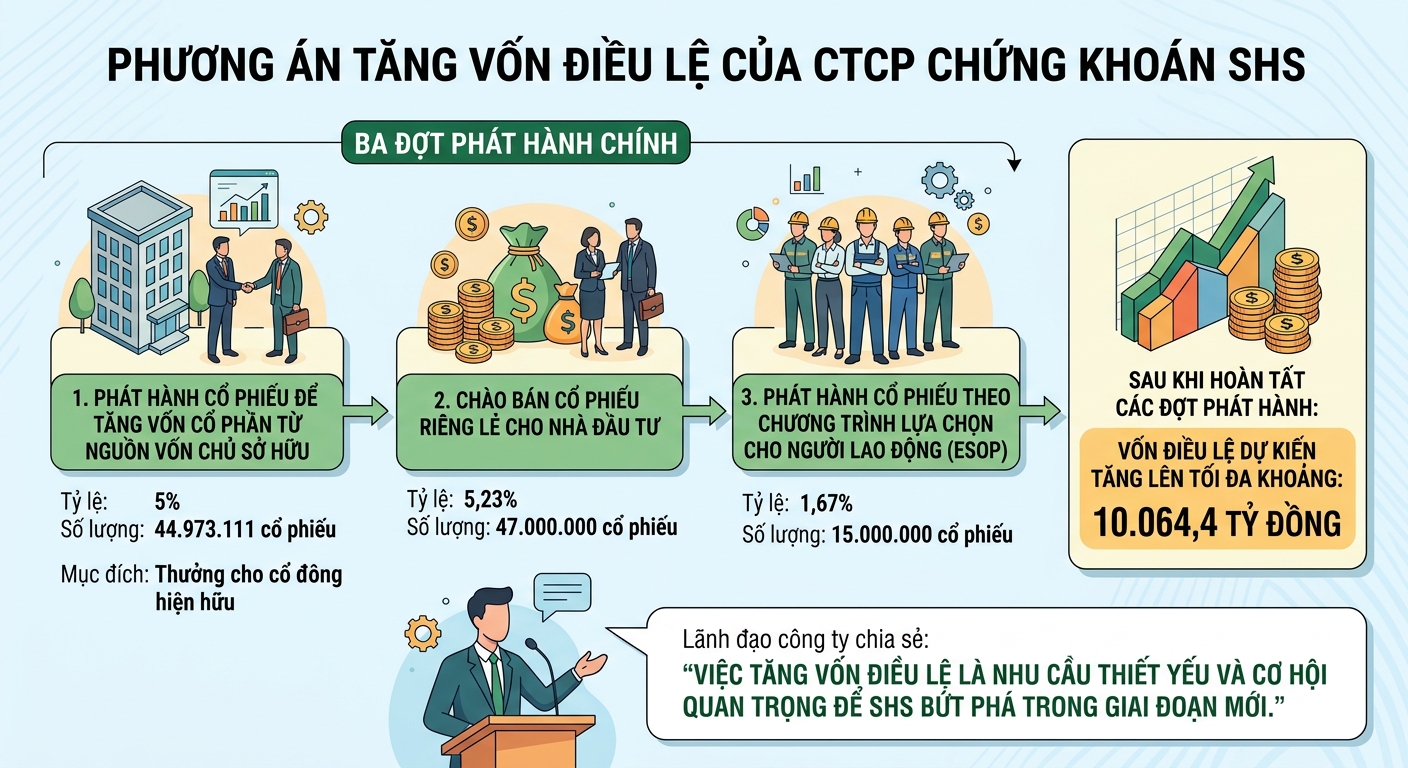 PHƯƠNG ÁN TĂNG VỐN ĐIỀU LỆ CỦA CTCP CHỨNG KHOÁN SHS

BA ĐỢT PHÁT HÀNH CHÍNH

1. PHÁT HÀNH CỔ PHIẾU ĐỂ TĂNG VỐN CỔ PHẦN TỪ NGUỒN VỐN CHỦ SỞ HỮU

Tỷ lệ: 5%
Số lượng: 44.973.111 cổ phiếu
Mục đích: Thưởng cho cổ đông hiện hữu

2. CHÀO BÁN CỔ PHIẾU RIÊNG LẺ CHO NHÀ ĐẦU TƯ

Tỷ lệ: 5,23%
Số lượng: 47.000.000 cổ phiếu

3. PHÁT HÀNH CỔ PHIẾU THEO CHƯƠNG TRÌNH LỰA CHỌN CHO NGƯỜI LAO ĐỘNG (ESOP)

Tỷ lệ: 1,67%
Số lượng: 15.000.000 cổ phiếu

SAU KHI HOÀN TẤT CÁC ĐỢT PHÁT HÀNH:

VỐN ĐIỀU LỆ DỰ KIẾN TĂNG LÊN TỐI ĐA KHOẢNG:
10.064,4 TỶ ĐỒNG

Lãnh đạo công ty chia sẻ:
“VIỆC TĂNG VỐN ĐIỀU LỆ LÀ NHU CẦU THIẾT YẾU VÀ CƠ HỘI QUAN TRỌNG ĐỂ SHS BỨT PHÁ TRONG GIAI ĐOẠN MỚI.”