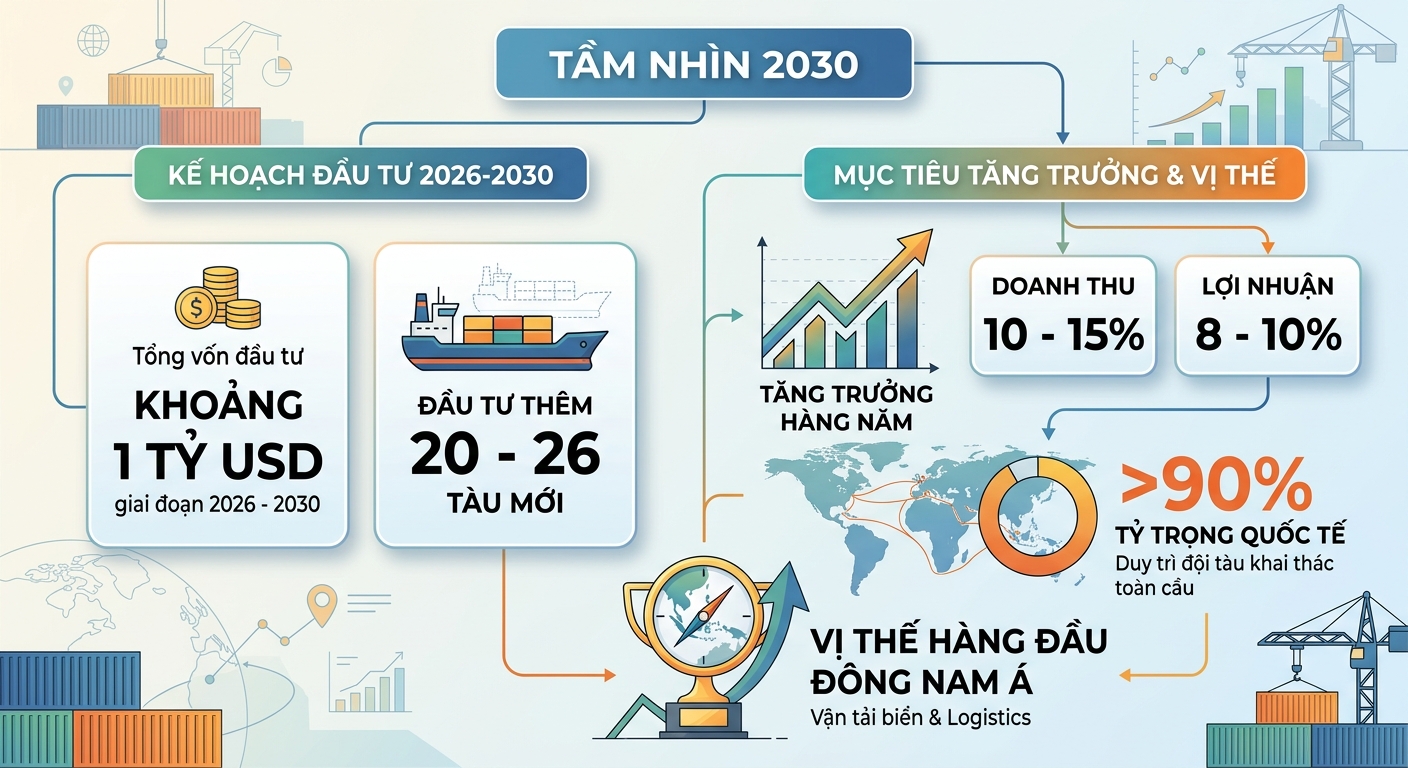 TẦM NHÌN 2030

KẾ HOẠCH ĐẦU TƯ 2026-2030

Tổng vốn đầu tư
KHOẢNG
1 TỶ USD
giai đoạn 2026 - 2030

ĐẦU TƯ THÊM
20 - 26
TÀU MỚI

MỤC TIÊU TĂNG TRƯỞNG & VỊ THẾ

TĂNG TRƯỞNG HÀNG NĂM

DOANH THU
10 - 15%

LỢI NHUẬN
8 - 10%

>90%
TỶ TRỌNG QUỐC TẾ
Duy trì đội tàu khai thác toàn cầu

VỊ THẾ HÀNG ĐẦU ĐÔNG NAM Á
Vận tải biển & Logistics