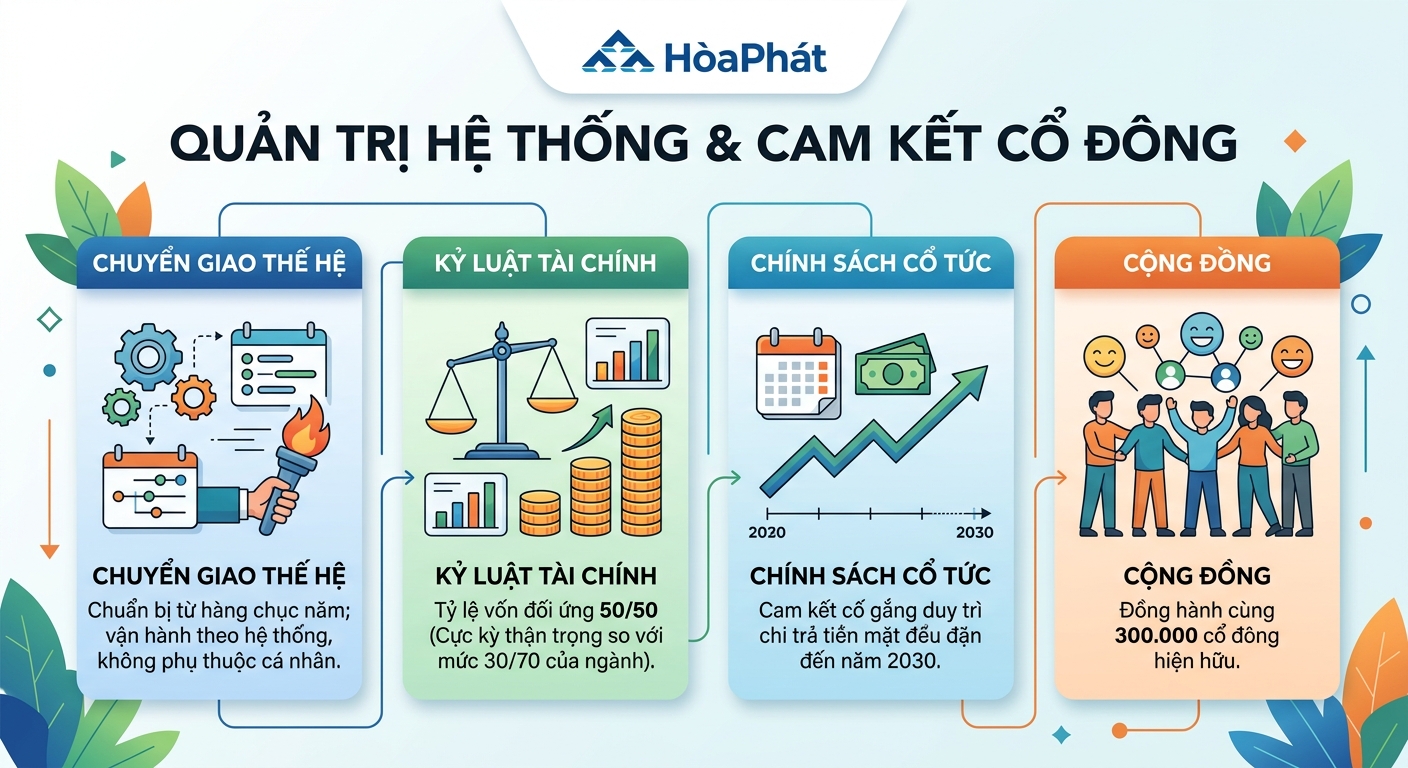 HòaPhát

QUẢN TRỊ HỆ THỐNG & CAM KẾT CỔ ĐÔNG

CHUYỂN GIAO THẾ HỆ

CHUYỂN GIAO THẾ HỆ
Chuẩn bị từ hàng chục năm; vận hành theo hệ thống, không phụ thuộc cá nhân.

KỶ LUẬT TÀI CHÍNH

KỶ LUẬT TÀI CHÍNH
Tỷ lệ vốn đối ứng 50/50 (Cực kỳ thận trọng so với mức 30/70 của ngành).

CHÍNH SÁCH CỔ TỨC

2020

2030

CHÍNH SÁCH CỔ TỨC
Cam kết cố gắng duy trì chi trả tiền mặt đều đặn đến năm 2030.

CỘNG ĐỒNG

CỘNG ĐỒNG
Đồng hành cùng 300.000 cổ đông hiện hữu.