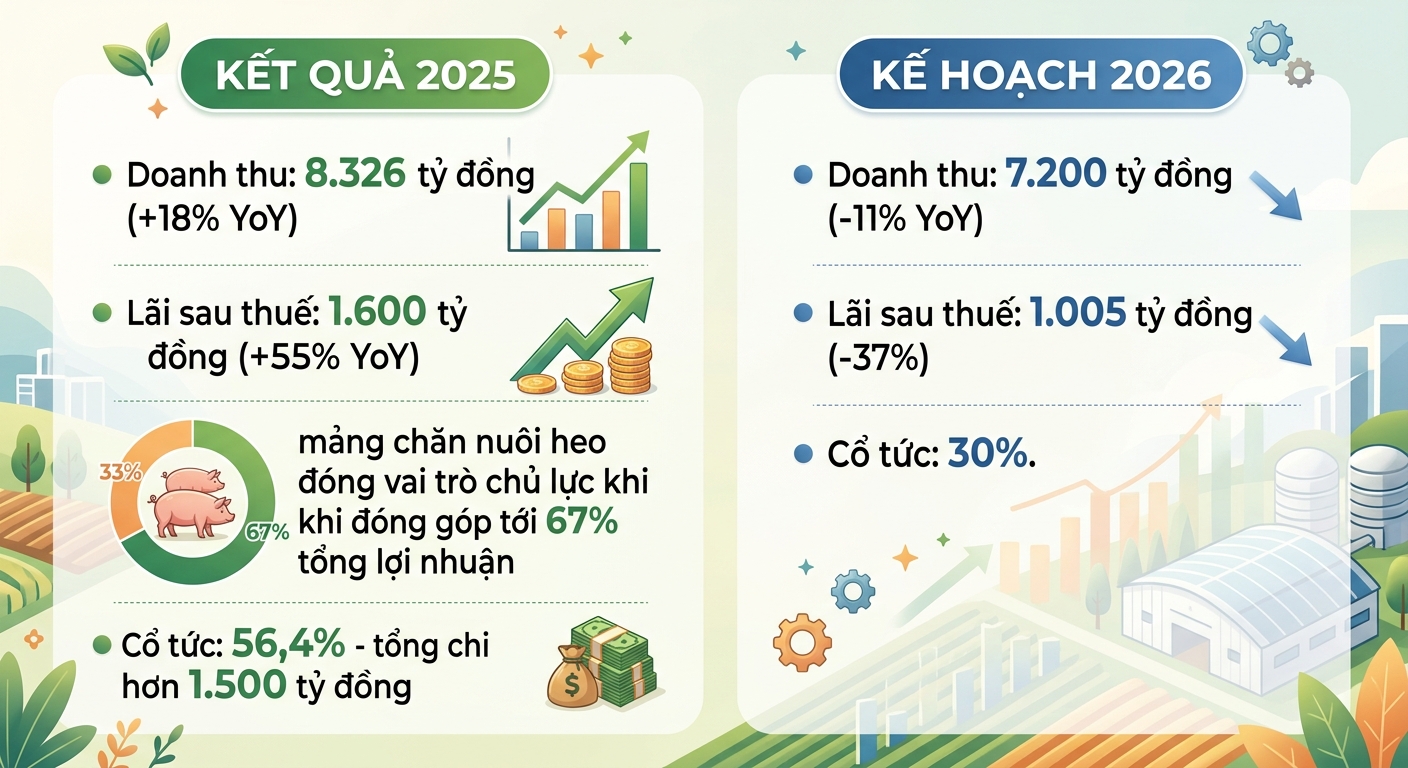 KẾT QUẢ 2025

Doanh thu: 8.326 tỷ đồng (+18% YoY)

Lãi sau thuế: 1.600 tỷ đồng (+55% YoY)

33%

67%

mảng chăn nuôi heo đóng vai trò chủ lực khi khi đóng góp tới 67% tổng lợi nhuận

Cổ tức: 56,4% - tổng chi hơn 1.500 tỷ đồng

$

KẾ HOẠCH 2026

Doanh thu: 7.200 tỷ đồng (-11% YoY)

Lãi sau thuế: 1.005 tỷ đồng (-37%)

Cổ tức: 30%.