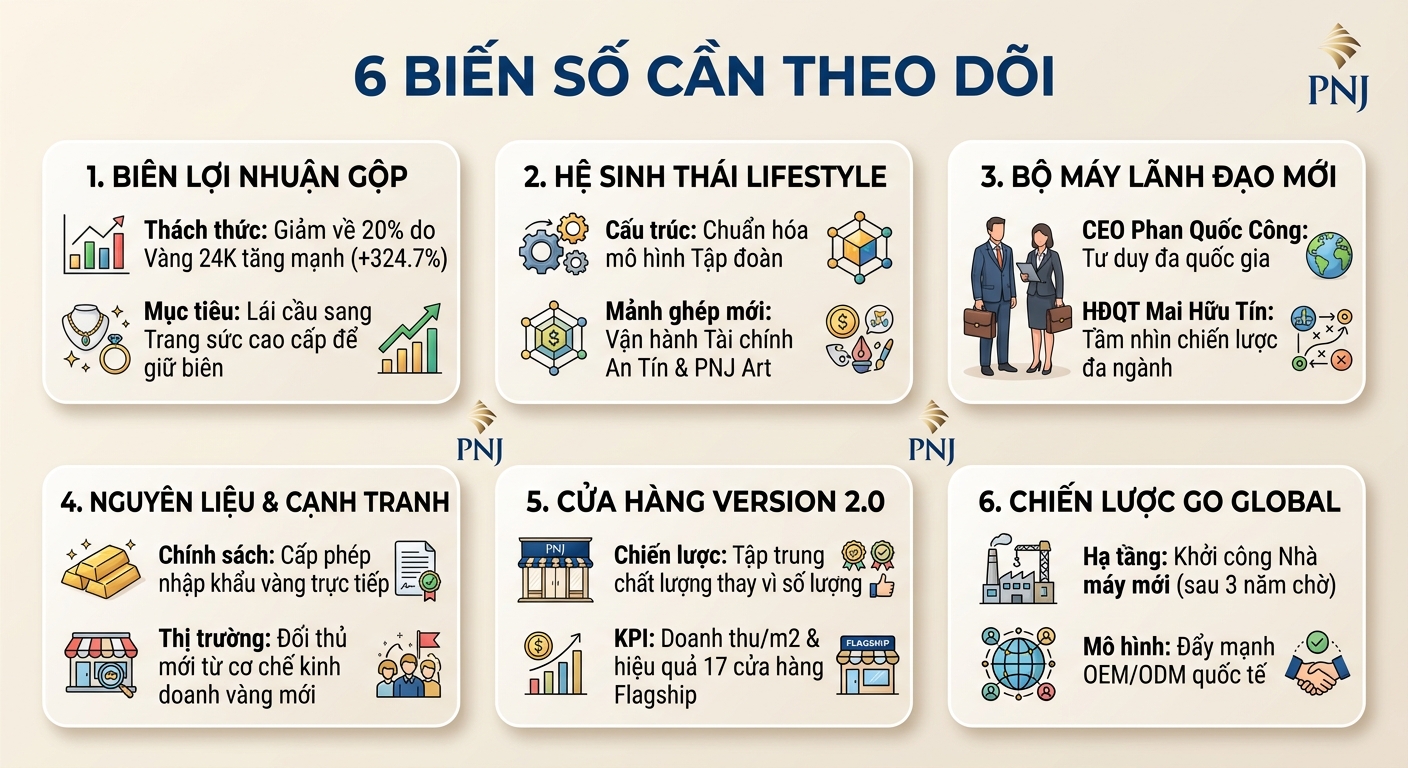 6 BIẾN SỐ CẦN THEO DÕI

PNJ

1. BIÊN LỢI NHUẬN GỘP

Thách thức: Giảm về 20% do Vàng 24K tăng mạnh (+324.7%)

Mục tiêu: Lái cầu sang Trang sức cao cấp để giữ biên

2. HỆ SINH THÁI LIFESTYLE

Cấu trúc: Chuẩn hóa mô hình Tập đoàn

Mảnh ghép mới: Vận hành Tài chính An Tín & PNJ Art

3. BỘ MÁY LÃNH ĐẠO MỚI

CEO Phan Quốc Công: Tư duy đa quốc gia

HĐQT Mai Hữu Tín: Tầm nhìn chiến lược đa ngành

PNJ

PNJ

4. NGUYÊN LIỆU & CẠNH TRANH

Chính sách: Cấp phép nhập khẩu vàng trực tiếp

Thị trường: Đối thủ mới từ cơ chế kinh doanh vàng mới

5. CỬA HÀNG VERSION 2.0

PNJ

Chiến lược: Tập trung chất lượng thay vì số lượng

KPI: Doanh thu/m2 & hiệu quả 17 cửa hàng Flagship

FLAGSHIP

6. CHIẾN LƯỢC GO GLOBAL

Hạ tầng: Khởi công Nhà máy mới (sau 3 năm chờ)

Mô hình: Đẩy mạnh OEM/ODM quốc tế