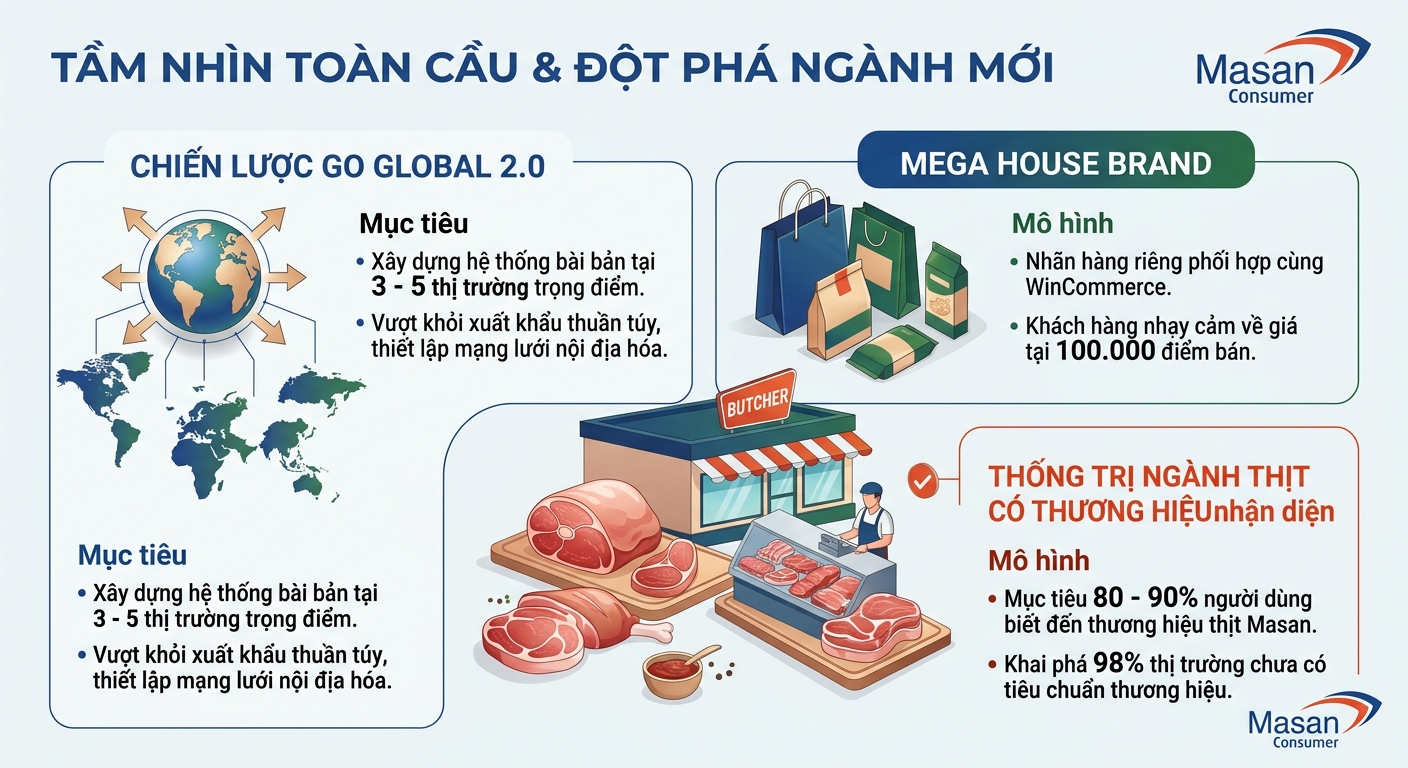 TẦM NHÌN TOÀN CẦU & ĐỘT PHÁ NGÀNH MỚI

Masan
Consumer

CHIẾN LƯỢC GO GLOBAL 2.0

Mục tiêu
• Xây dựng hệ thống bài bản tại 3 - 5 thị trường trọng điểm.
• Vượt khỏi xuất khẩu thuần túy, thiết lập mạng lưới nội địa hóa.

Mục tiêu
• Xây dựng hệ thống bài bản tại 3 - 5 thị trường trọng điểm.
• Vượt khỏi xuất khẩu thuần túy, thiết lập mạng lưới nội địa hóa.

MEGA HOUSE BRAND

Mô hình
• Nhãn hàng riêng phối hợp cùng WinCommerce.
• Khách hàng nhạy cảm về giá tại 100.000 điểm bán.

BUTCHER

THỐNG TRỊ NGÀNH THỊT CÓ THƯƠNG HIỆUnhận diện

Mô hình
• Mục tiêu 80 - 90% người dùng biết đến thương hiệu thịt Masan.
• Khai phá 98% thị trường chưa có tiêu chuẩn thương hiệu.

Masan
Consumer