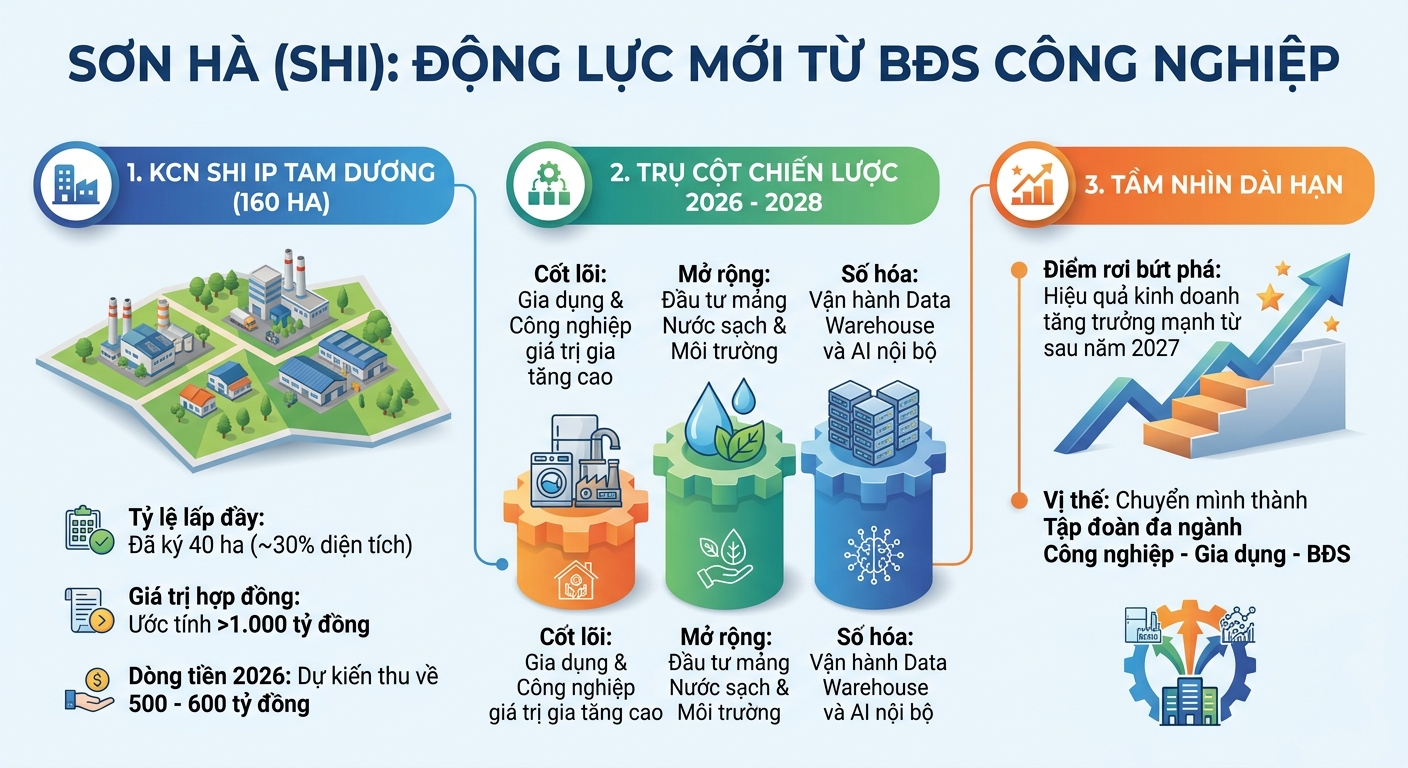 SƠN HÀ (SHI): ĐỘNG LỰC MỚI TỪ BĐS CÔNG NGHIỆP

1. KCN SHI IP TAM DƯƠNG (160 HA)

Tỷ lệ lấp đầy: Đã ký 40 ha (~30% diện tích)

Giá trị hợp đồng: Ước tính >1.000 tỷ đồng

Dòng tiền 2026: Dự kiến thu về 500 - 600 tỷ đồng

2. TRỤ CỘT CHIẾN LƯỢC 2026 - 2028

Cốt lõi: Gia dụng & Công nghiệp giá trị gia tăng cao

Mở rộng: Đầu tư mảng Nước sạch & Môi trường

Số hóa: Vận hành Data Warehouse và AI nội bộ

Cốt lõi: Gia dụng & Công nghiệp giá trị gia tăng cao

Mở rộng: Đầu tư mảng Nước sạch & Môi trường

Số hóa: Vận hành Data Warehouse và AI nội bộ

3. TẦM NHÌN DÀI HẠN

Điểm rơi bứt phá: Hiệu quả kinh doanh tăng trưởng mạnh từ sau năm 2027

Vị thế: Chuyển mình thành Tập đoàn đa ngành Công nghiệp - Gia dụng - BĐS