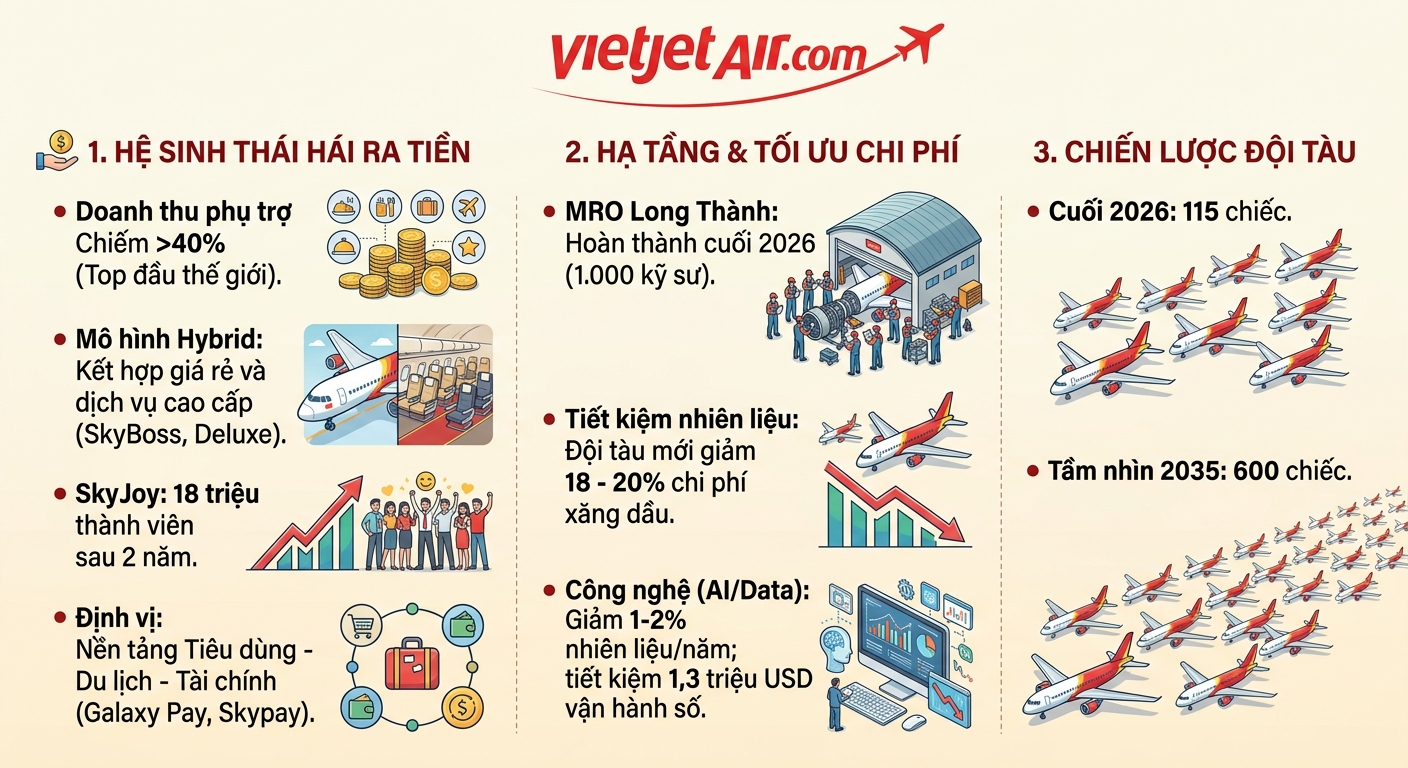 vietjetAir.com

1. HỆ SINH THÁI HÁI RA TIỀN

• Doanh thu phụ trợ Chiếm >40% (Top đầu thế giới).

• Mô hình Hybrid: Kết hợp giá rẻ và dịch vụ cao cấp (SkyBoss, Deluxe).

• SkyJoy: 18 triệu thành viên sau 2 năm.

• Định vị: Nền tảng Tiêu dùng - Du lịch - Tài chính (Galaxy Pay, Skypay).

2. HẠ TẦNG & TỐI ƯU CHI PHÍ

• MRO Long Thành: Hoàn thành cuối 2026 (1.000 kỹ sư).

• Tiết kiệm nhiên liệu: Đội tàu mới giảm 18 - 20% chi phí xăng dầu.

• Công nghệ (AI/Data): Giảm 1-2% nhiên liệu/năm; tiết kiệm 1,3 triệu USD vận hành số.

3. CHIẾN LƯỢC ĐỘI TÀU

• Cuối 2026: 115 chiếc.

• Tầm nhìn 2035: 600 chiếc.